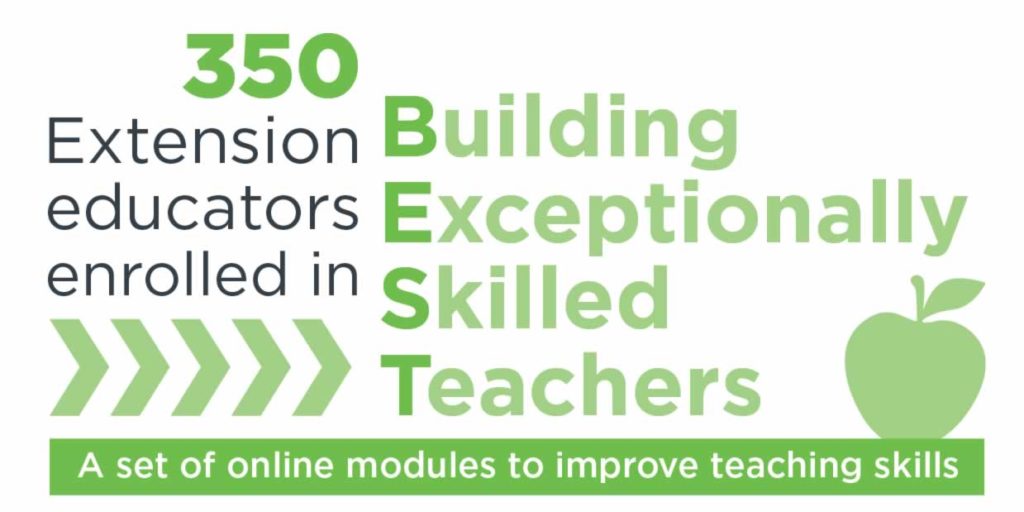 350
Extension educators enrolled in

Building
Exceptionally
Skilled
Teachers

A set of online modules to improve teaching skills