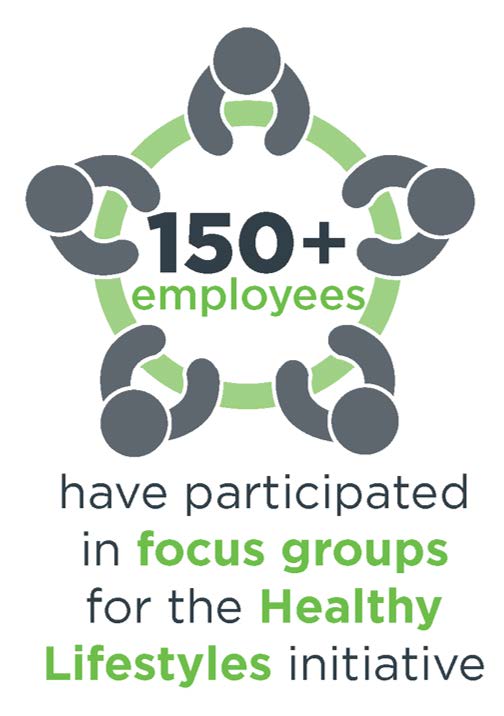 150+
employees

have participated in focus groups for the Healthy Lifestyles initiative